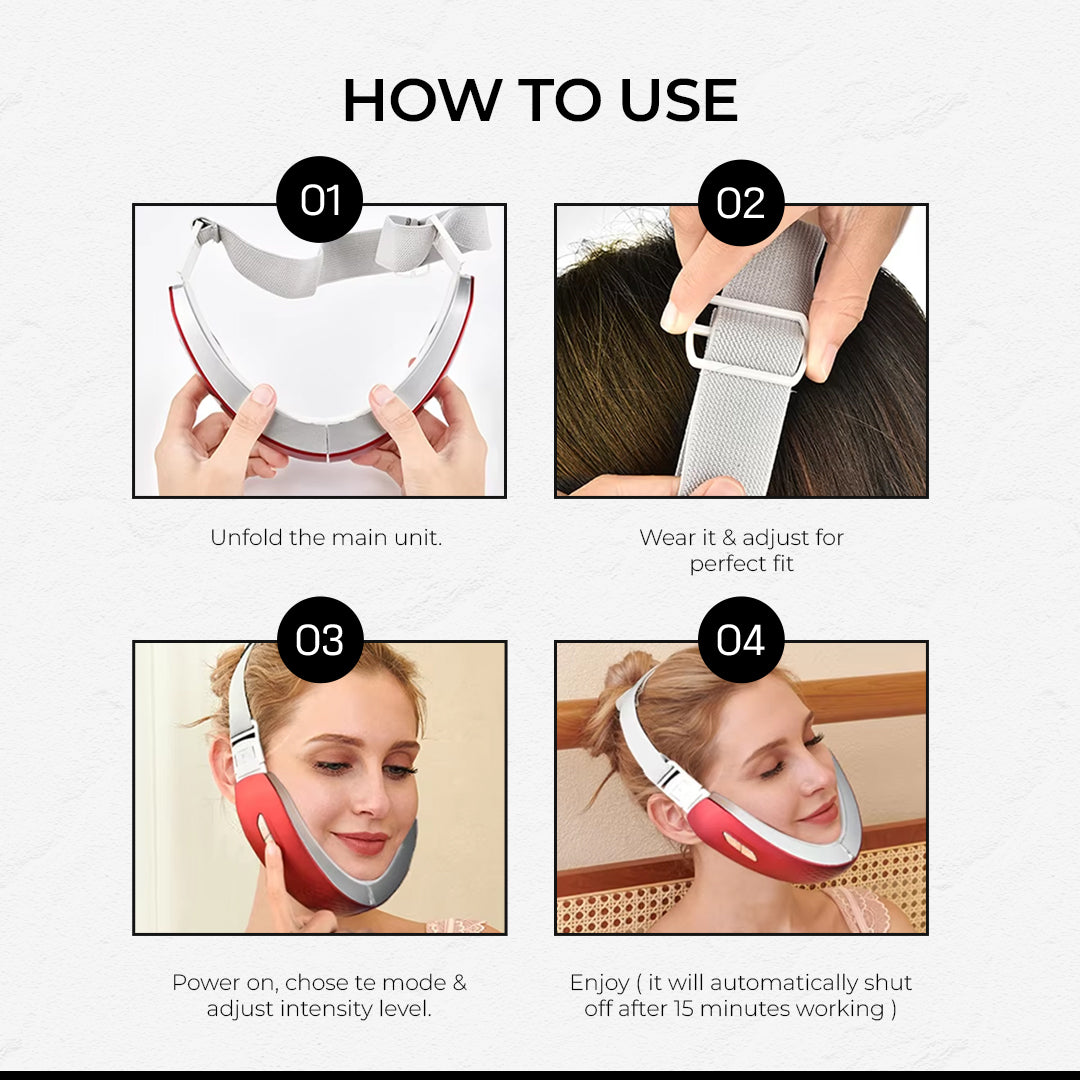 HOW TO USE

01

Unfold the main unit.

02

Wear it & adjust for perfect fit

03

Power on, chose te mode & adjust intensity level.

04

Enjoy ( it will automatically shut off after 15 minutes working )