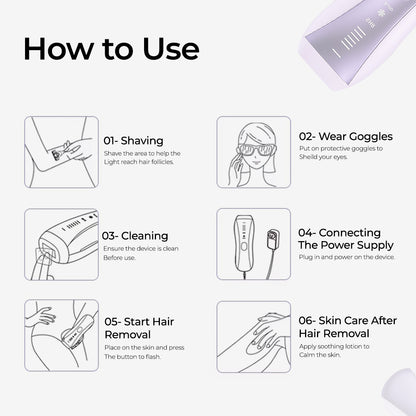 How to Use

01- Shaving
Shave the area to help the Light reach hair follicles.

02- Wear Goggles
Put on protective goggles to Sheild your eyes.

03- Cleaning
Ensure the device is clean Before use.

04- Connecting The Power Supply
Plug in and power on the device.

05- Start Hair Removal
Place on the skin and press The button to flash.

06- Skin Care After Hair Removal
Apply soothing lotion to Calm the skin.